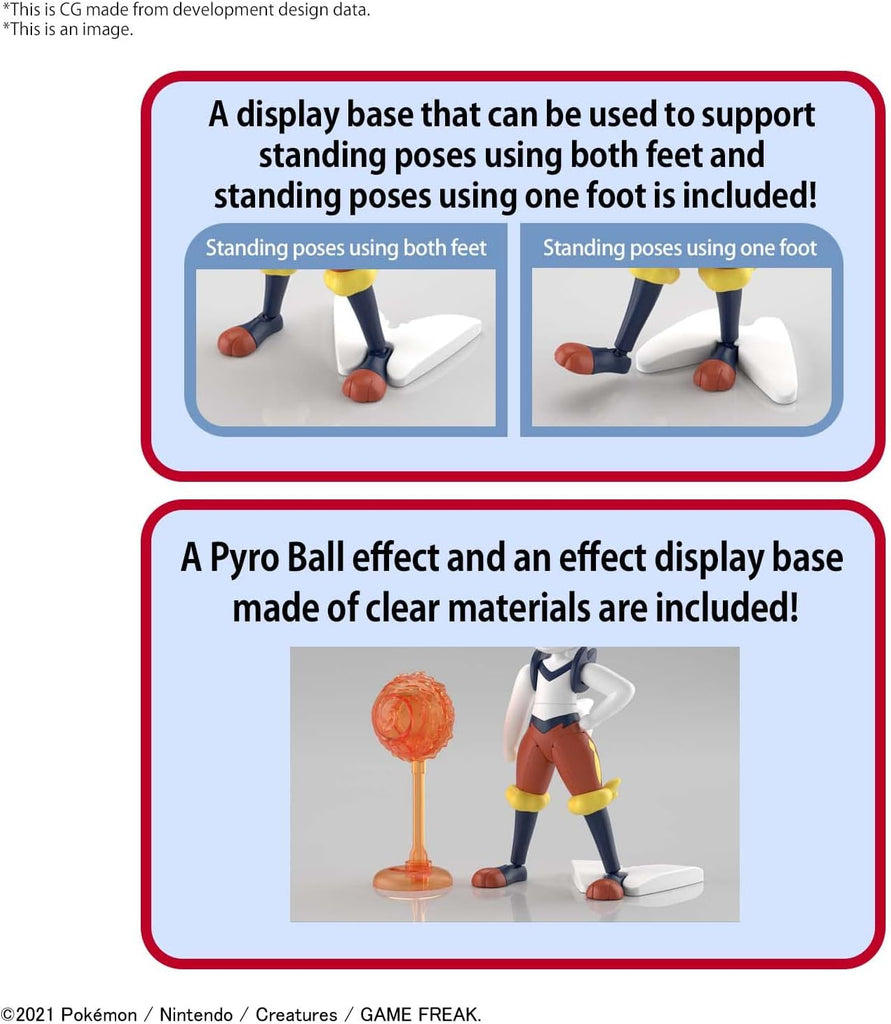 *This is CG made from development design data.
*This is an image.

A display base that can be used to support standing poses using both feet and standing poses using one foot is included!

Standing poses using both feet

Standing poses using one foot

A Pyro Ball effect and an effect display base made of clear materials are included!

©2021 Pokémon / Nintendo / Creatures / GAME FREAK.